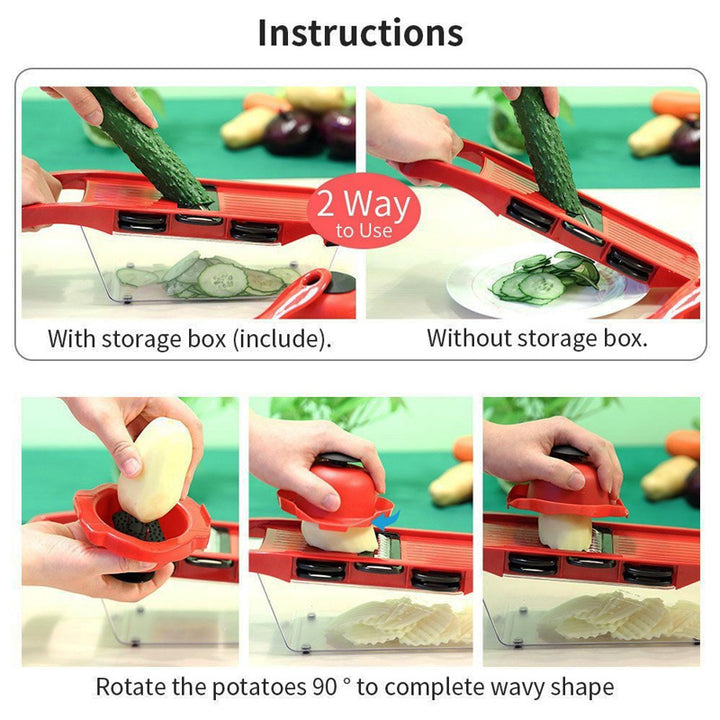 Instructions

2 Way
to Use

With storage box (include).

Without storage box.

Rotate the potatoes 90 ° to complete wavy shape